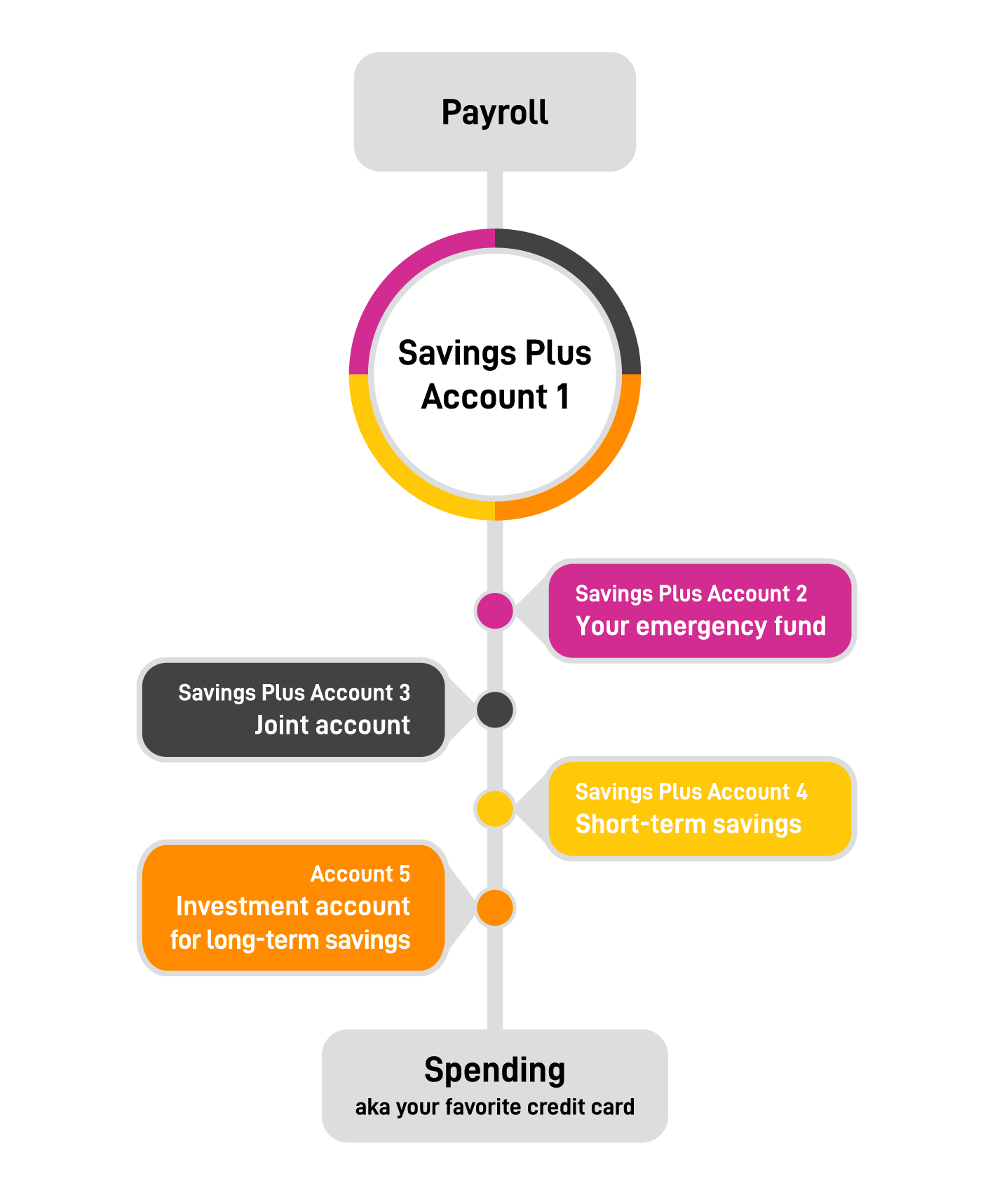 Payroll

Savings Plus Account 1

Savings Plus Account 2
Your emergency fund

Savings Plus Account 3
Joint account

Savings Plus Account 4
Short-term savings

Account 5
Investment account for long-term savings

Spending
aka your favorite credit card